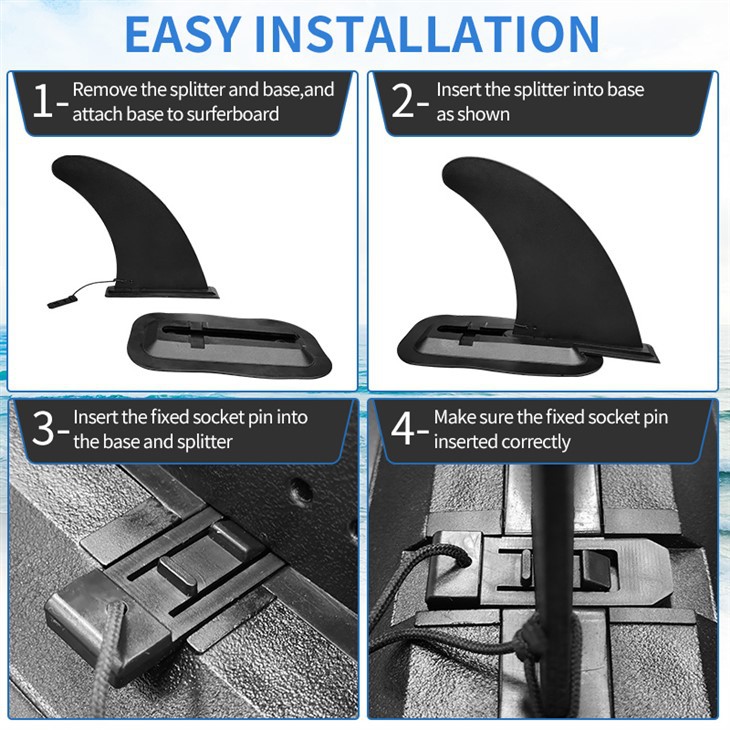 EASY INSTALLATION

1- Remove the splitter and base,and attach base to surferboard

2- Insert the splitter into base as shown

3- Insert the fixed socket pin into the base and splitter

4- Make sure the fixed socket pin inserted correctly